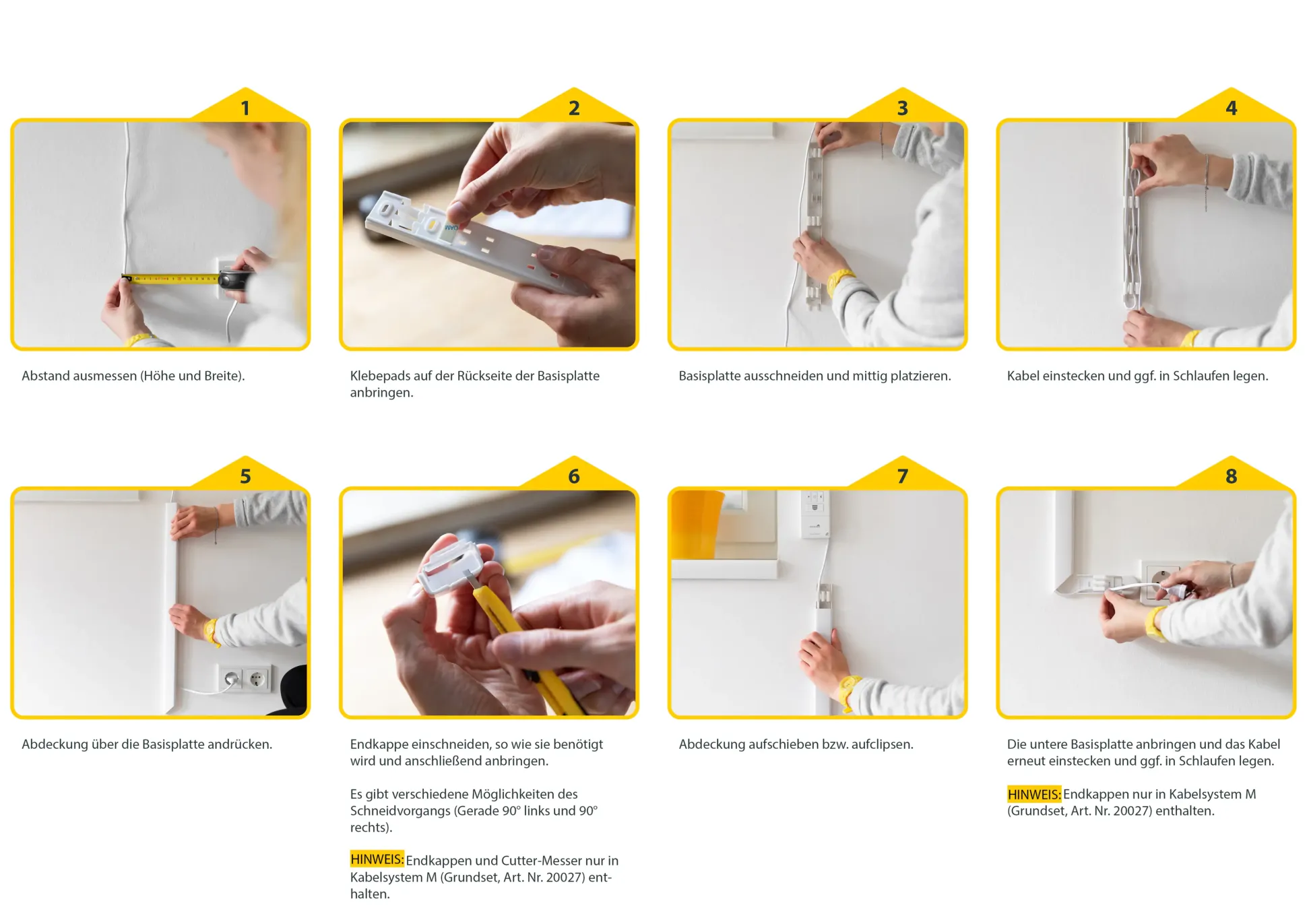 1

Abstand ausmessen (Höhe und Breite).

2

Klebepads auf der Rückseite der Basisplatte anbringen.

3

Basisplatte ausschneiden und mittig platzieren.

4

Kabel einstecken und ggf. in Schlaufen legen.

5

Abdeckung über die Basisplatte andrücken.

6

Endkappe einschneiden, so wie sie benötigt wird und anschließend anbringen.

Es gibt verschiedene Möglichkeiten des Schneidvorgangs (Gerade 90° links und 90° rechts).

HINWEIS: Endkappen und Cutter-Messer nur in Kabelsystem M (Grundset, Art. Nr. 20027) enthalten.

7

Abdeckung aufschieben bzw. aufclipsen.

8

Die untere Basisplatte anbringen und das Kabel erneut einstecken und ggf. in Schlaufen legen.

HINWEIS: Endkappen nur in Kabelsystem M (Grundset, Art. Nr. 20027) enthalten.