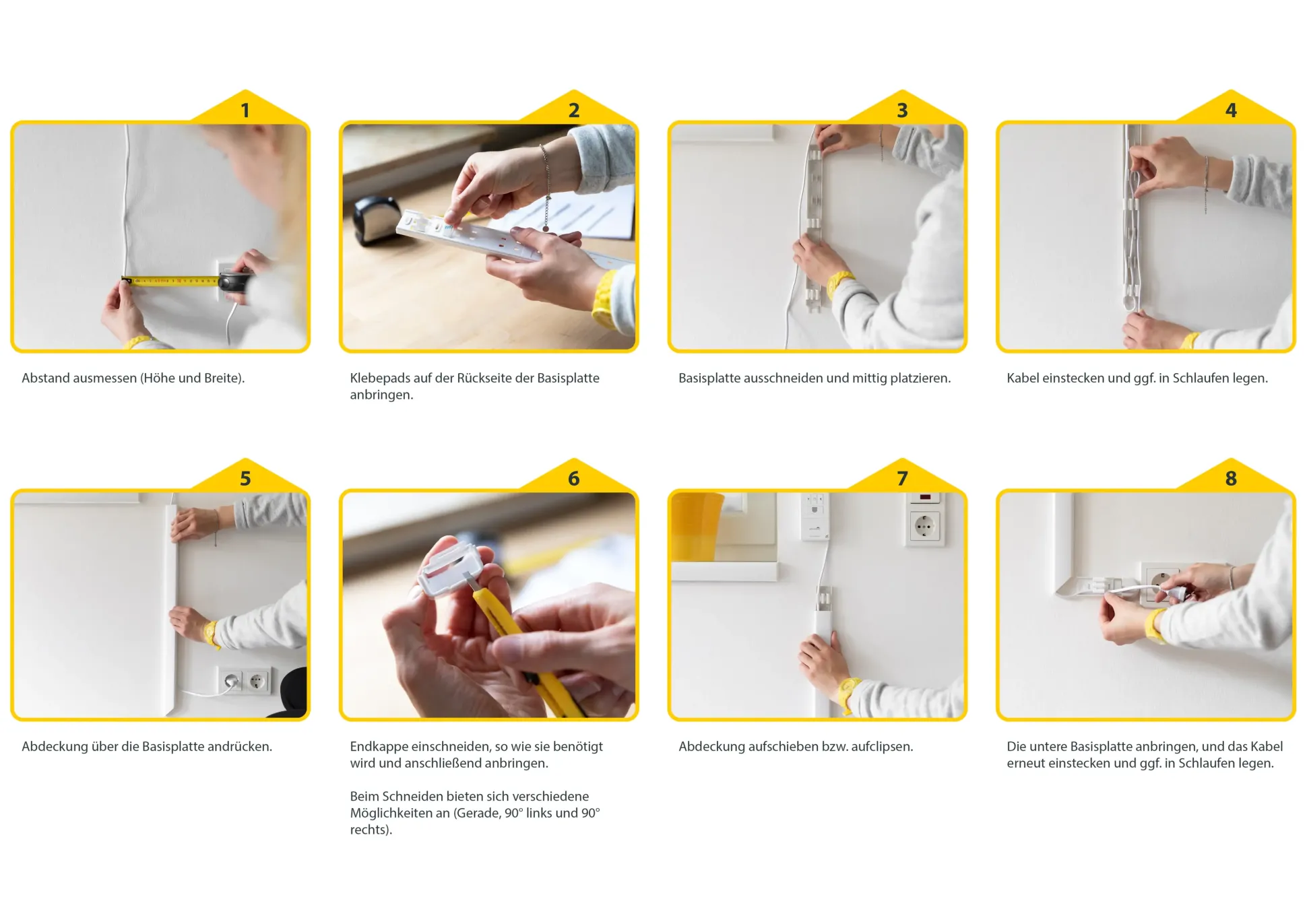 1

Abstand ausmessen (Höhe und Breite).

2

Klebepads auf der Rückseite der Basisplatte anbringen.

3

Basisplatte ausschneiden und mittig platzieren.

4

Kabel einstecken und ggf. in Schlaufen legen.

5

Abdeckung über die Basisplatte andrücken.

6

Endkappe einschneiden, so wie sie benötigt wird und anschließend anbringen.

Beim Schneiden bieten sich verschiedene Möglichkeiten an (Gerade, 90° links und 90° rechts).

7

Abdeckung aufschieben bzw. aufclipsen.

8

Die untere Basisplatte anbringen, und das Kabel erneut einstecken und ggf. in Schlaufen legen.