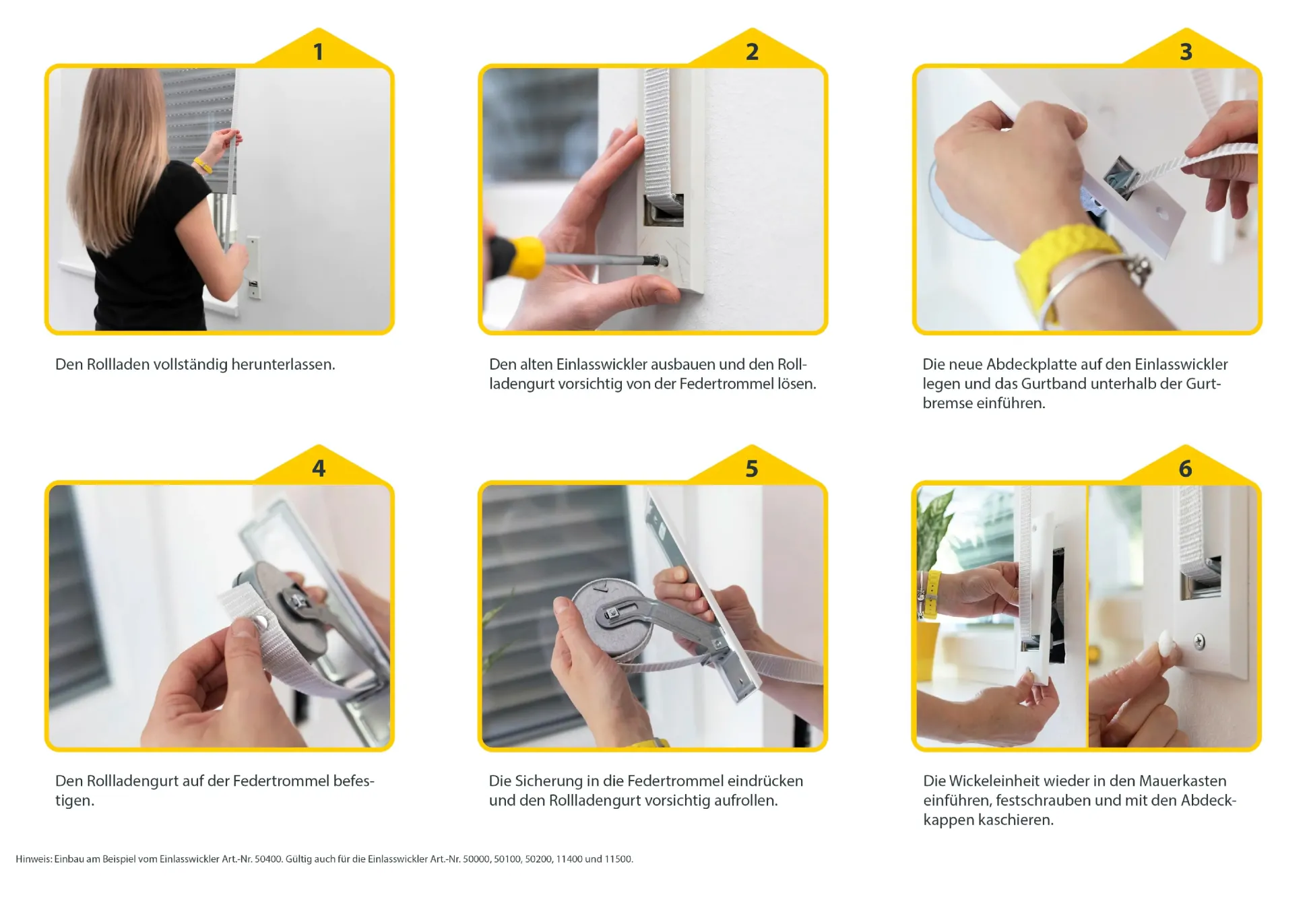 1

Den Rollladen vollständig herunterlassen.

2

Den alten Einlasswickler ausbauen und den Rollladengurt vorsichtig von der Federtrommel lösen.

3

Die neue Abdeckplatte auf den Einlasswickler legen und das Gurtband unterhalb der Gurtbremse einführen.

4

Den Rollladengurt auf der Federtrommel befestigen.

5

Die Sicherung in die Federtrommel eindrücken und den Rollladengurt vorsichtig aufrollen.

6

Die Wickeleinheit wieder in den Mauerkasten einführen, festschrauben und mit den Abdeckkappen kaschieren.

Hinweis: Einbau am Beispiel vom Einlasswickler Art.-Nr. 50400. Gültig auch für die Einlasswickler Art.-Nr. 50000, 50100, 50200, 11400 und 11500.